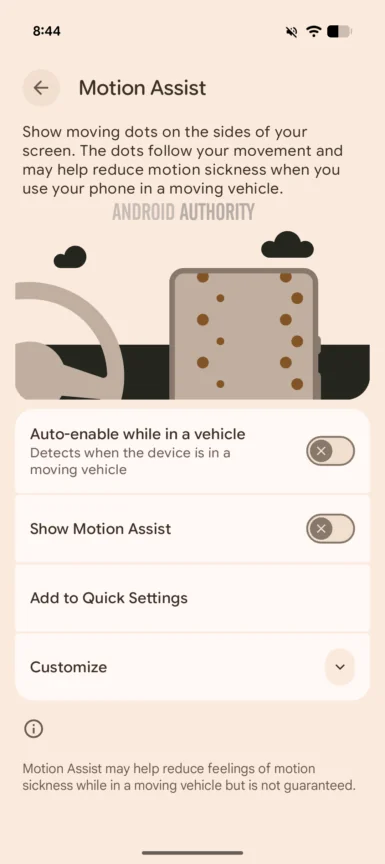 8:44

Motion Assist

Show moving dots on the sides of your screen. The dots follow your movement and may help reduce motion sickness when you use your phone in a moving vehicle.

ANDROID AUTHORITY

Auto-enable while in a vehicle
Detects when the device is in a moving vehicle

Show Motion Assist

Add to Quick Settings

Customize

Motion Assist may help reduce feelings of motion sickness while in a moving vehicle but is not guaranteed.